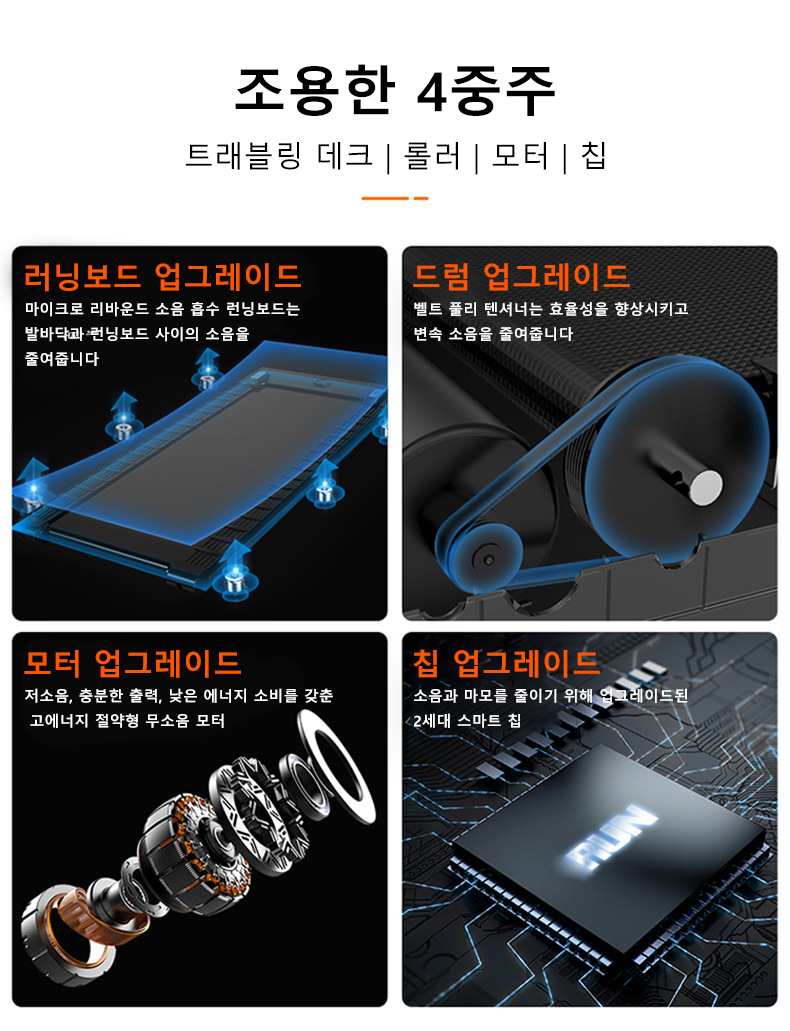 조용한 4중주

트래블링 데크 | 롤러 | 모터 | 칩

러닝보드 업그레이드

마이크로 리바운드 소음 흡수 런닝보드는 발바닥과 런닝보드 사이의 소음을 줄여줍니다

드럼 업그레이드

벨트 풀리 텐셔너는 효율성을 향상시키고 변속 소음을 줄여줍니다

모터 업그레이드

저소음, 충분한 출력, 낮은 에너지 소비를 갖춘 고에너지 절약형 무소음 모터

칩 업그레이드

소음과 마모를 줄이기 위해 업그레이드된 2세대 스마트 칩

RUN